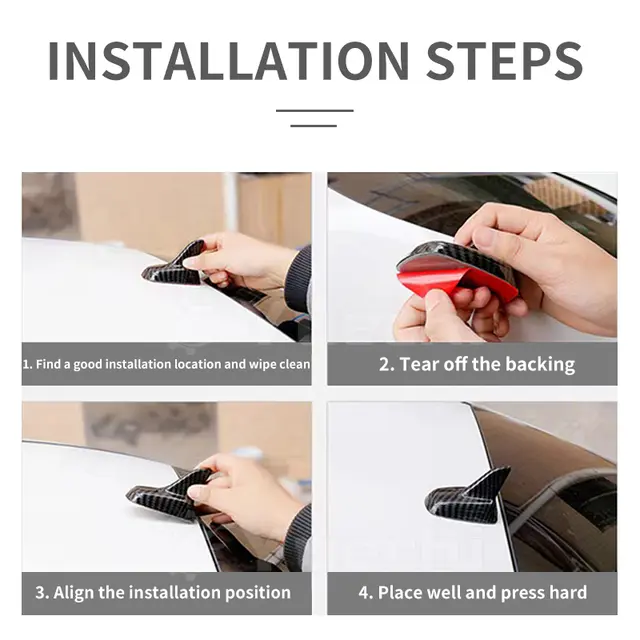 INSTALLATION STEPS

1. Find a good installation location and wipe clean

2. Tear off the backing

3. Align the installation position

4. Place well and press hard